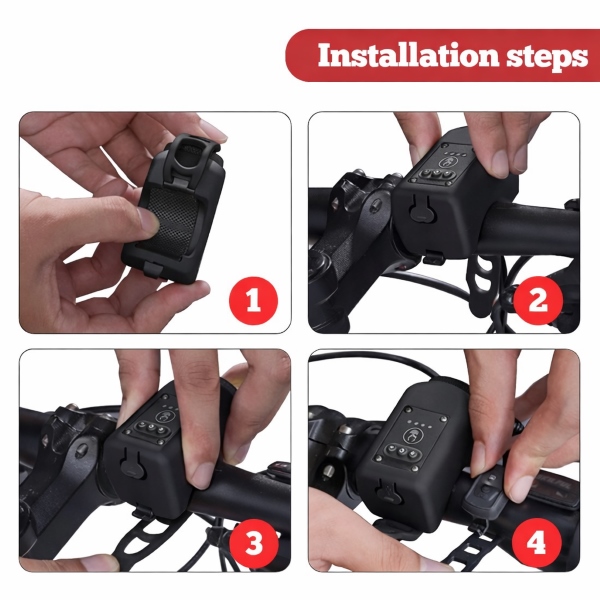 Installation steps

1

2

3

4